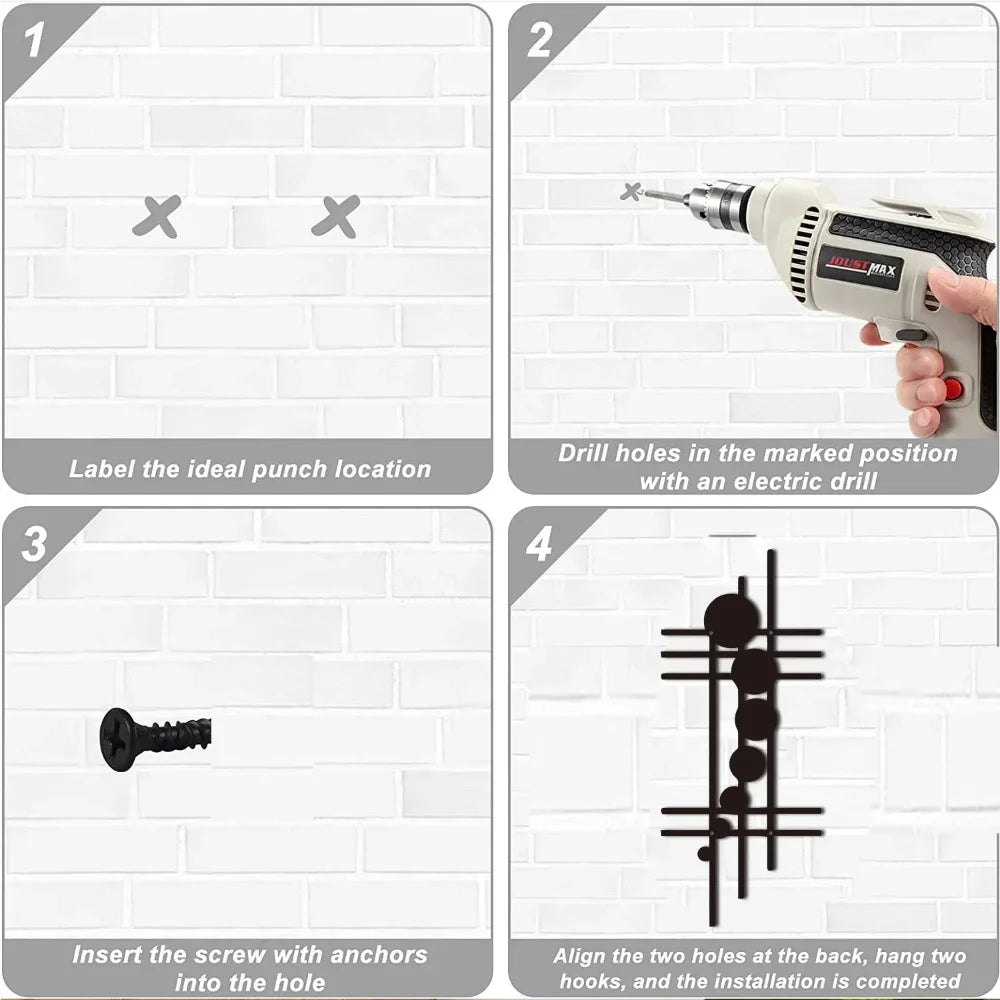 1

Label the ideal punch location

2

JOUSTMAX

Drill holes in the marked position with an electric drill

3

Insert the screw with anchors into the hole

4

Align the two holes at the back, hang two hooks, and the installation is completed